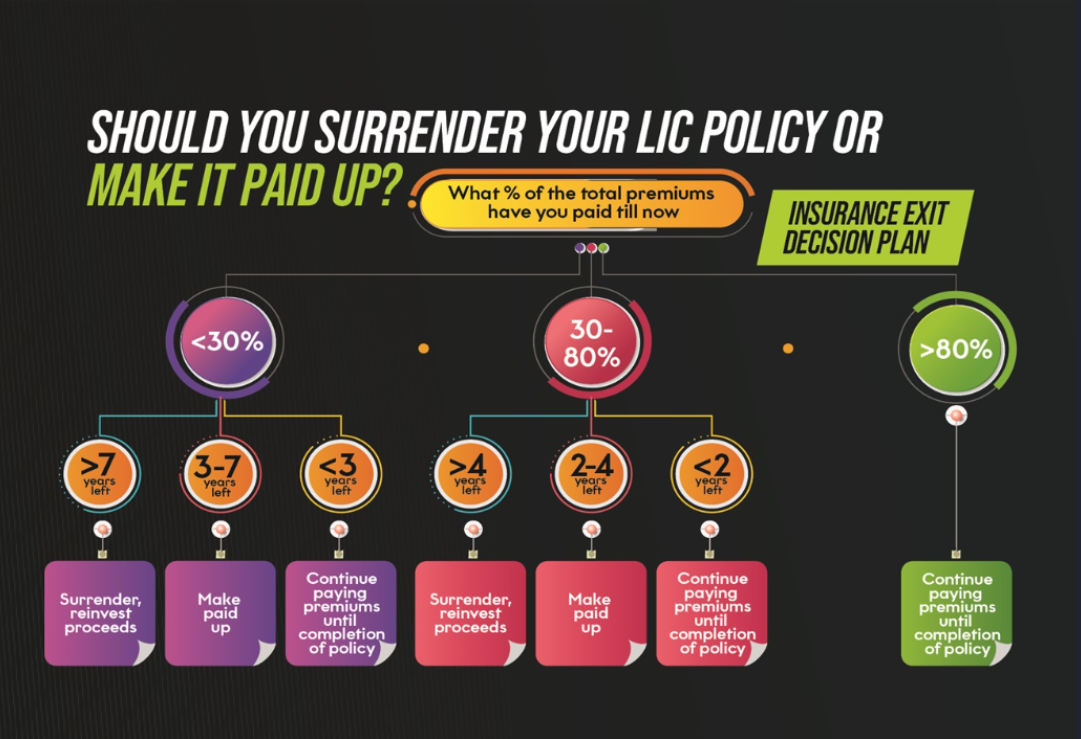 SHOULD YOU SURRENDER YOUR LIC POLICY OR MAKE IT PAID UP?

What % of the total premiums have you paid till now

INSURANCE EXIT DECISION PLAN

<30%

30-80%

>80%

>7 years left

3-7 years left

<3 years left

>4 years left

2-4 years left

<2 years left

Surrender, reinvest proceeds

Make paid up

Continue paying premiums until completion of policy

Surrender, reinvest proceeds

Make paid up

Continue paying premiums until completion of policy

Continue paying premiums until completion of policy